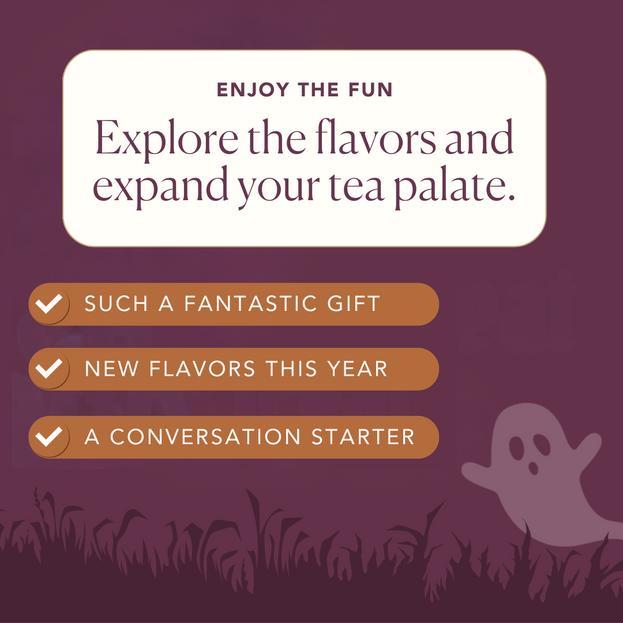 ENJOY THE FUN

Explore the flavors and expand your tea palate.

SUCH A FANTASTIC GIFT

NEW FLAVORS THIS YEAR

A CONVERSATION STARTER