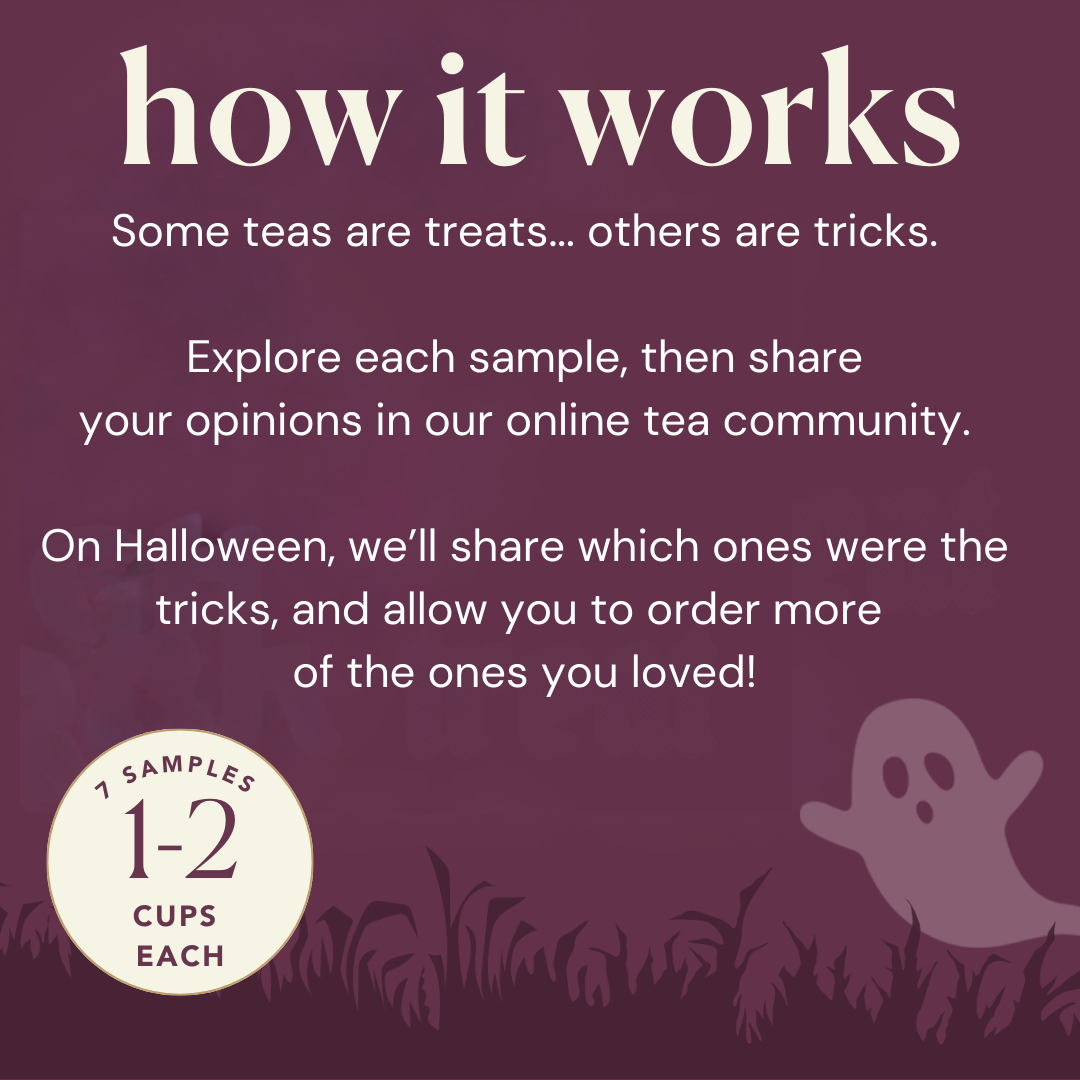 how it works

Some teas are treats… others are tricks.

Explore each sample, then share your opinions in our online tea community.

On Halloween, we'll share which ones were the tricks, and allow you to order more of the ones you loved!

7 SAMPLES
1-2
CUPS
EACH