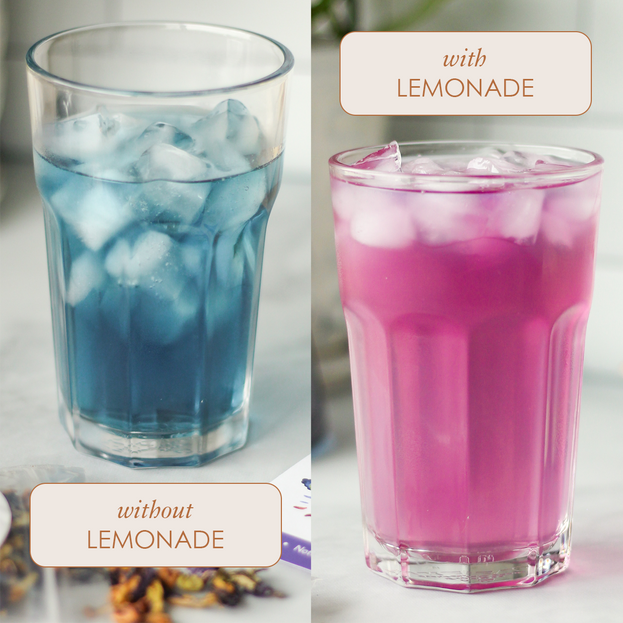 with
LEMONADE

without
LEMONADE