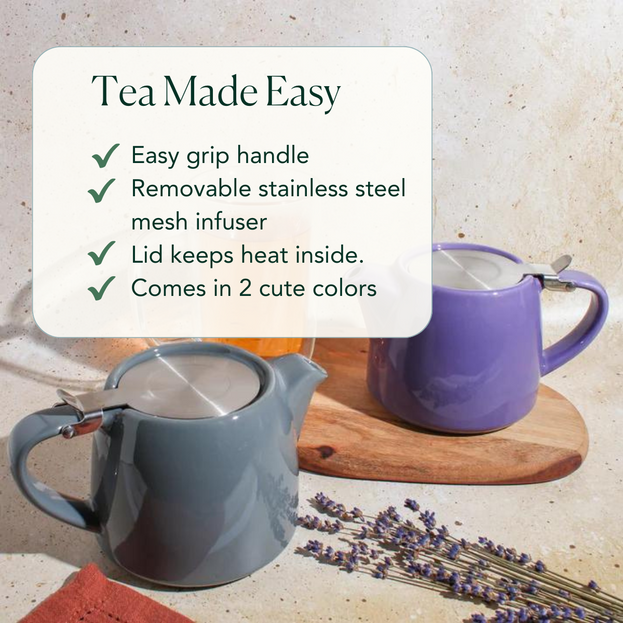 Tea Made Easy

✓ Easy grip handle
✓ Removable stainless steel mesh infuser
✓ Lid keeps heat inside.
✓ Comes in 2 cute colors