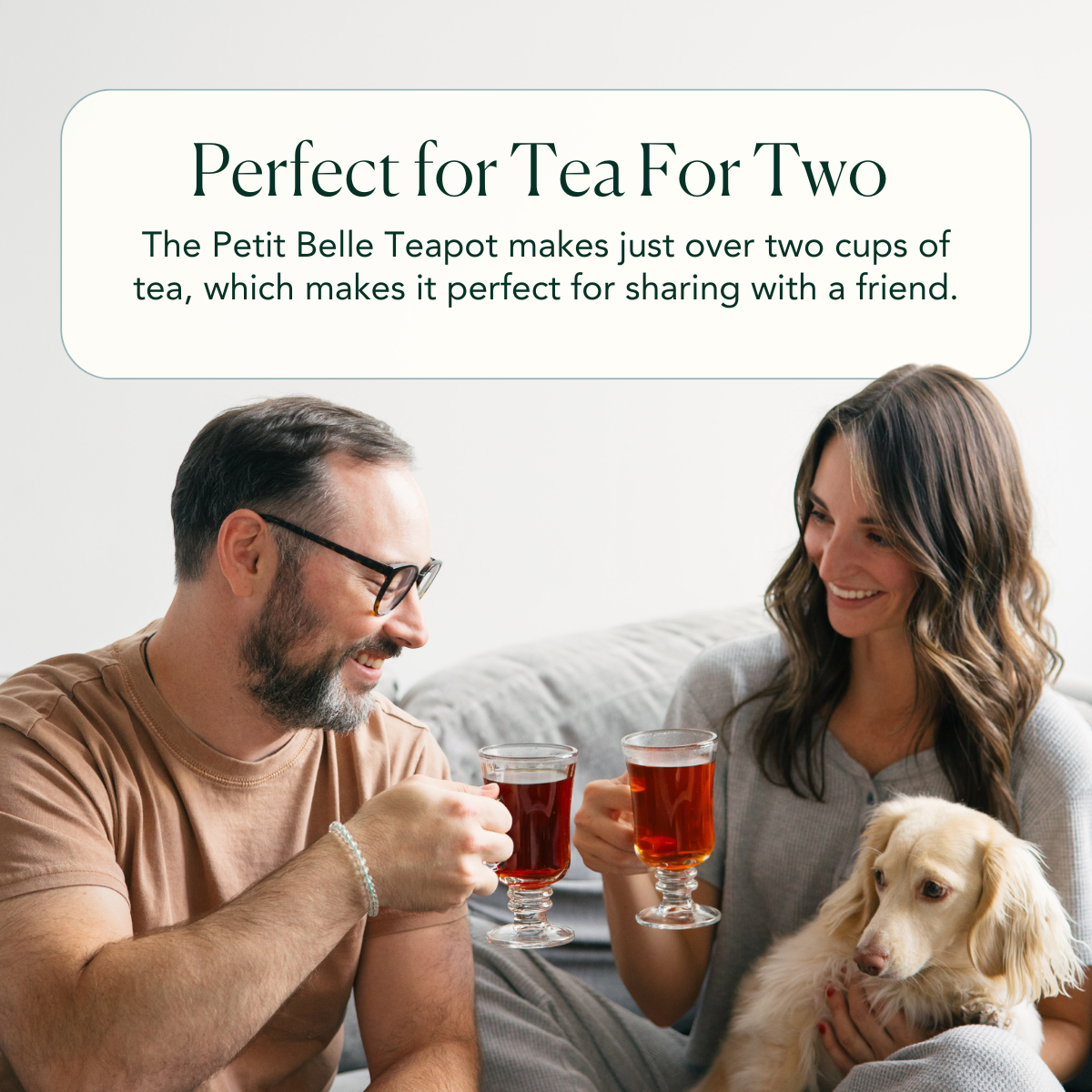 Perfect for Tea For Two

The Petit Belle Teapot makes just over two cups of tea, which makes it perfect for sharing with a friend.