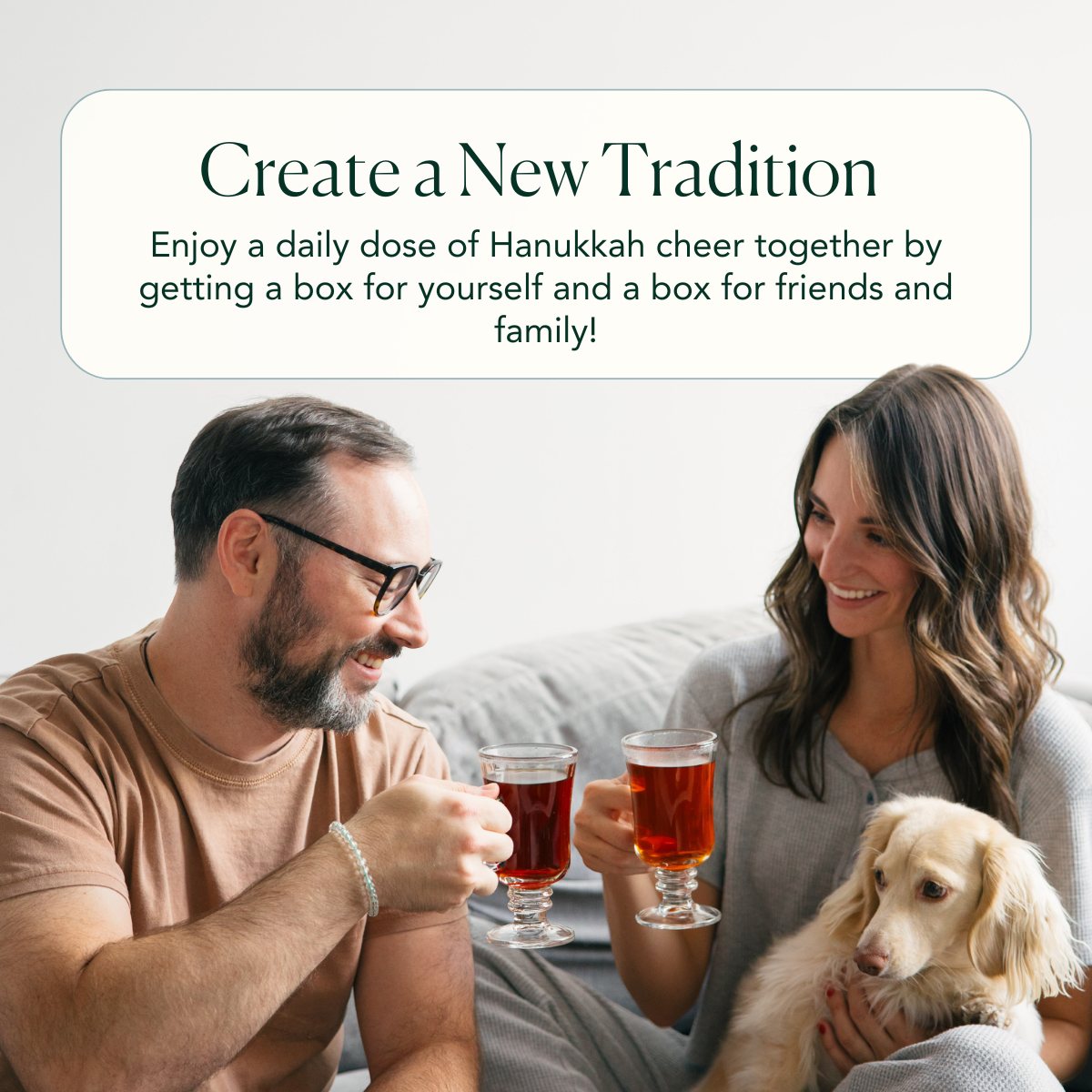 Create a New Tradition

Enjoy a daily dose of Hanukkah cheer together by getting a box for yourself and a box for friends and family!