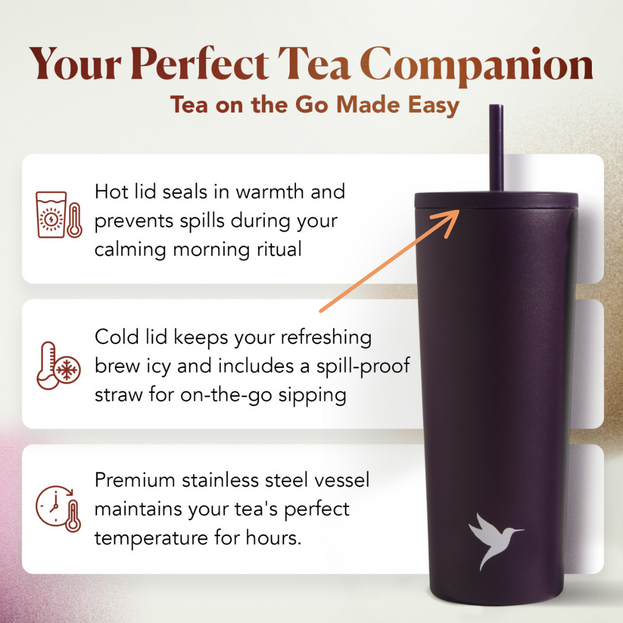 Your Perfect Tea Companion

Tea on the Go Made Easy

Hot lid seals in warmth and prevents spills during your calming morning ritual

Cold lid keeps your refreshing brew icy and includes a spill-proof straw for on-the-go sipping

Premium stainless steel vessel maintains your tea's perfect temperature for hours.