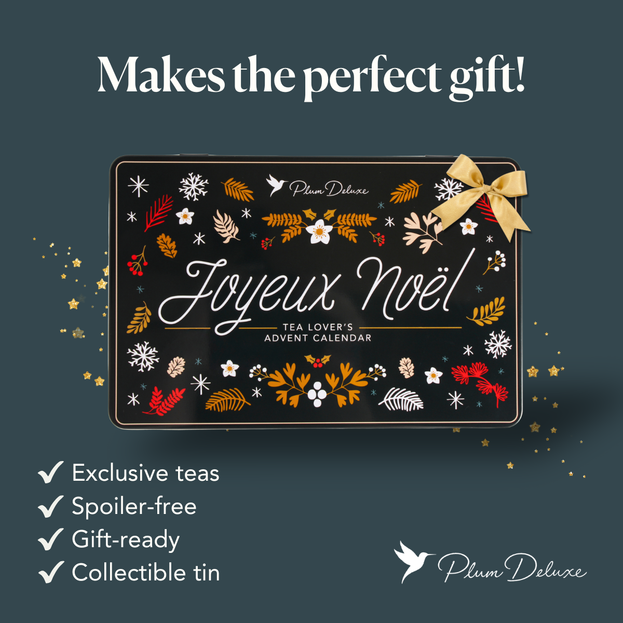 Makes the perfect gift!

Plum Deluxe

Joyeux Noël

TEA LOVER'S ADVENT CALENDAR

✓ Exclusive teas
✓ Spoiler-free
✓ Gift-ready
✓ Collectible tin

Plum Deluxe