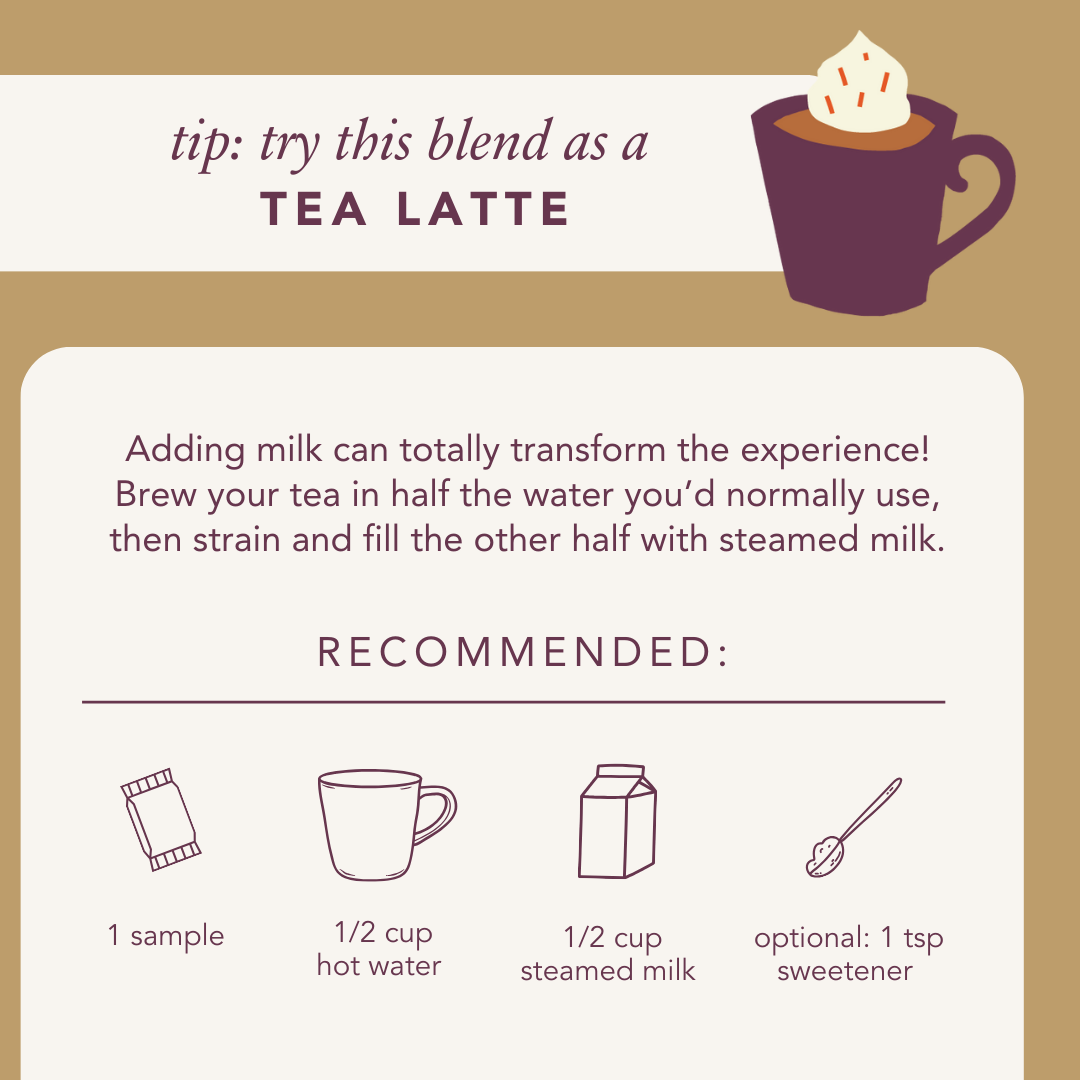 tip: try this blend as a
TEA LATTE

Adding milk can totally transform the experience! Brew your tea in half the water you'd normally use, then strain and fill the other half with steamed milk.

RECOMMENDED:

1 sample

1/2 cup hot water

1/2 cup steamed milk

optional: 1 tsp sweetener