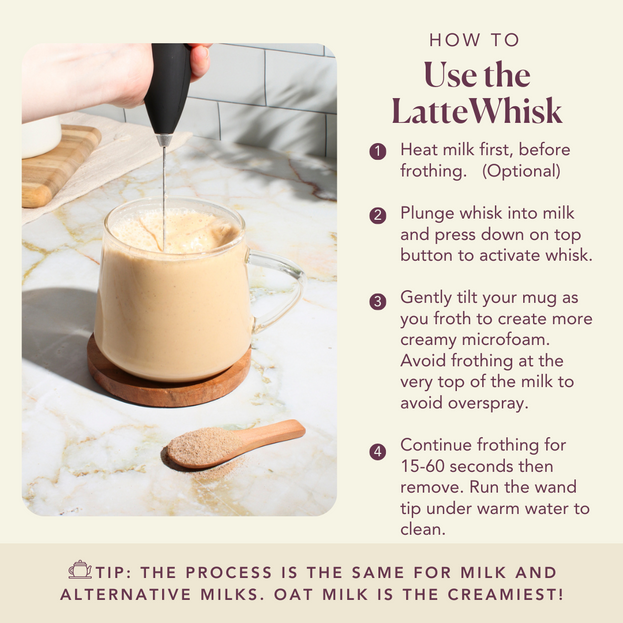 HOW TO
Use the LatteWhisk

1 Heat milk first, before frothing. (Optional)

2 Plunge whisk into milk and press down on top button to activate whisk.

3 Gently tilt your mug as you froth to create more creamy microfoam. Avoid frothing at the very top of the milk to avoid overspray.

4 Continue frothing for 15-60 seconds then remove. Run the wand tip under warm water to clean.

TIP: THE PROCESS IS THE SAME FOR MILK AND ALTERNATIVE MILKS. OAT MILK IS THE CREAMIEST!